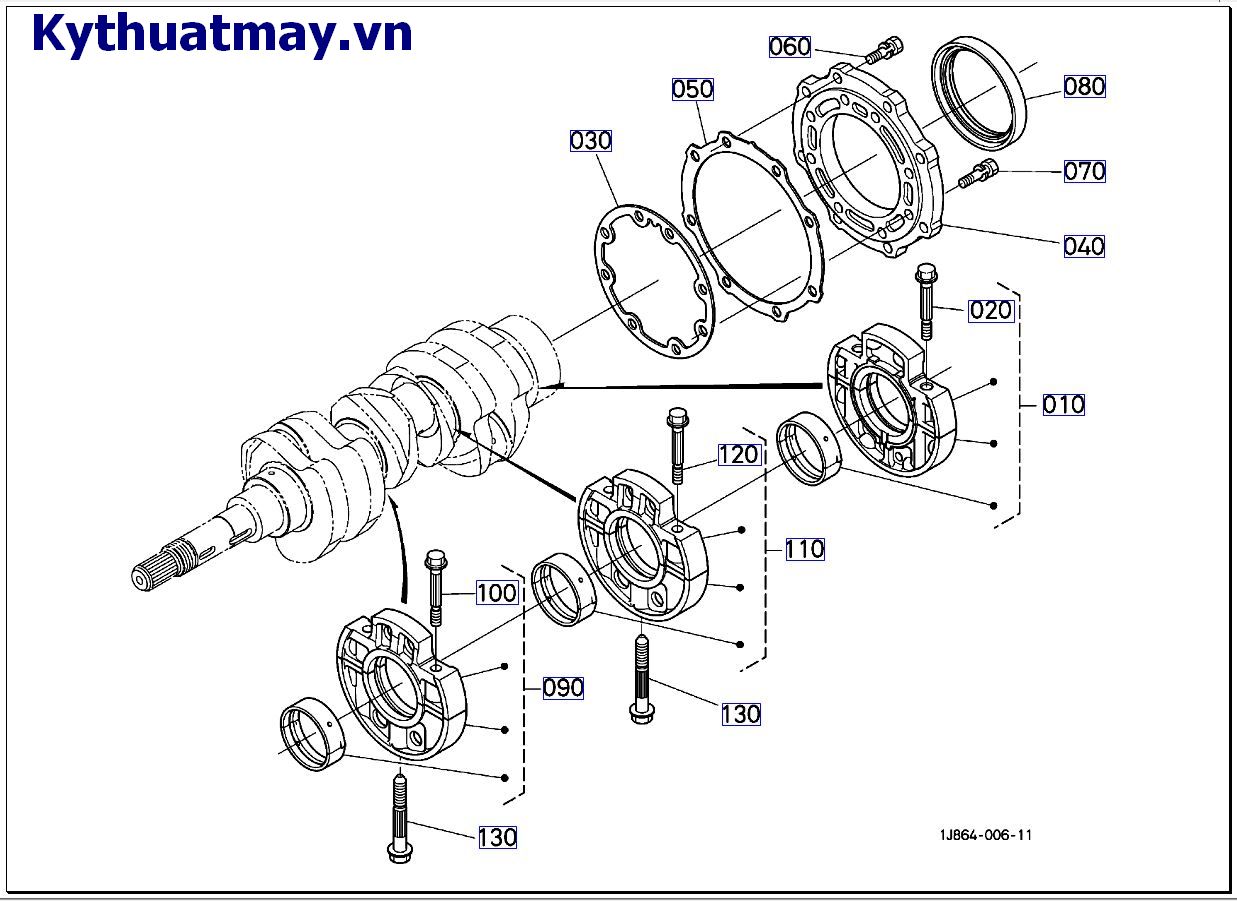 Kythuatmay.vn

060
050
080
030
070
040
020
010
120
110
100
090
130
130

1J864-006-11